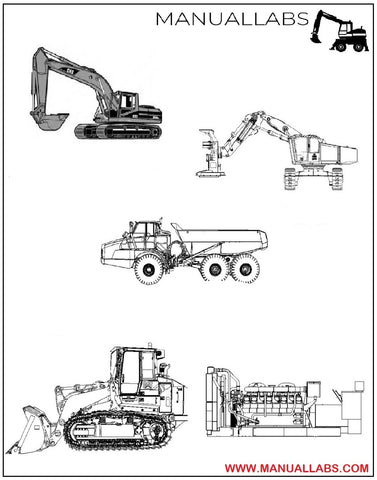 MANUALLABS

WWW.MANUALLABS.COM