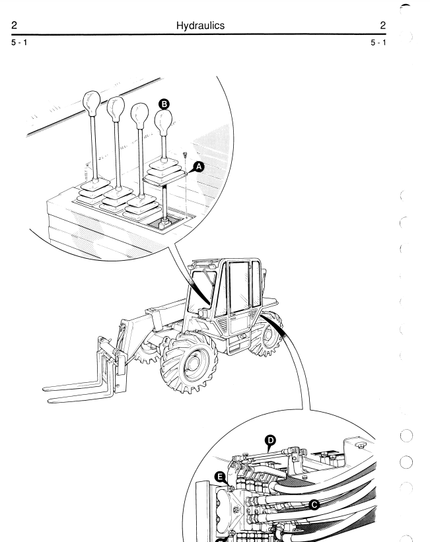 2 Hydraulics 2
5 - 1 5 - 1

B
A
D
E
C